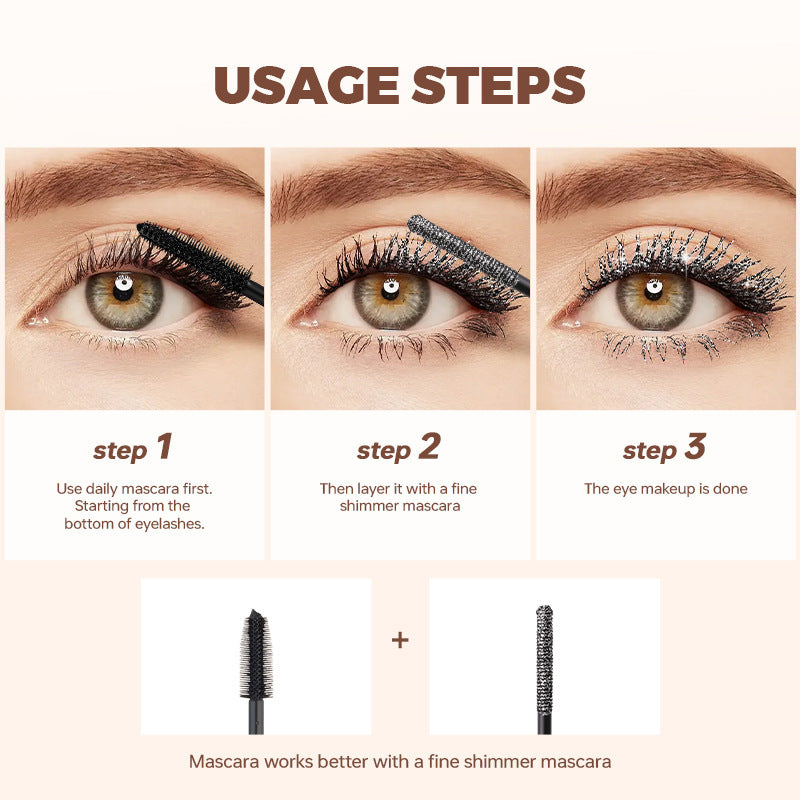 USAGE STEPS

step 1

Use daily mascara first. Starting from the bottom of eyelashes.

step 2

Then layer it with a fine shimmer mascara

step 3

The eye makeup is done

+

Mascara works better with a fine shimmer mascara